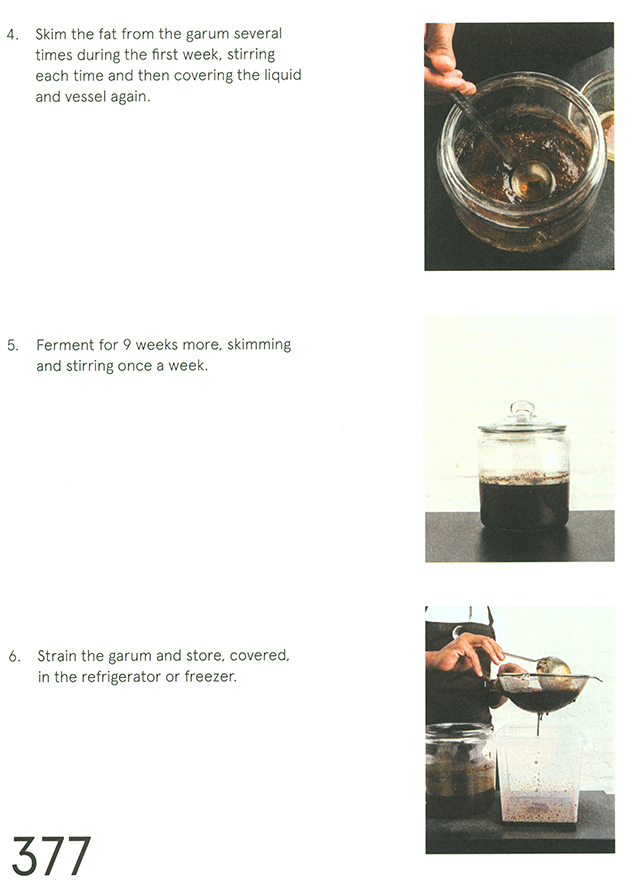 4. Skim the fat from the garum several times during the first week, stirring each time and then covering the liquid and vessel again.

5. Ferment for 9 weeks more, skimming and stirring once a week.

6. Strain the garum and store, covered, in the refrigerator or freezer.

377