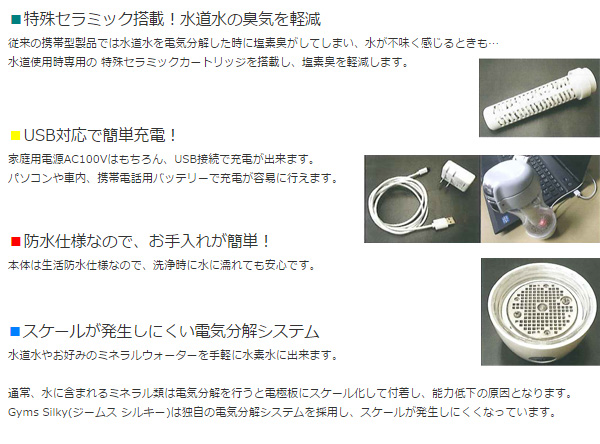 ■特殊セラミック搭載！水道水の臭気を軽減

従来の携帯型製品では水道水を電気分解した時に塩素臭がしてしまい、水が不味く感じるときも…
水道使用時専用の 特殊セラミックカートリッジを搭載し、塩素臭を軽減します。

■USB対応で簡単充電！

家庭用電源AC100Vはもちろん、USB接続で充電が出来ます。
パソコンや車内、携帯電話用バッテリーで充電が容易に行えます。

■防水仕様なので、お手入れが簡単！

本体は生活防水仕様なので、洗浄時に水に濡れても安心です。

■スケールが発生しにくい電気分解システム

水道水やお好みのミネラルウォーターを手軽に水素水に出来ます。

通常、水に含まれるミネラル類は電気分解を行うと電極板にスケール化して付着し、能力低下の原因となります。
Gyms Silky(ジームス シルキー)は独自の電気分解システムを採用し、スケールが発生しにくくなっています。