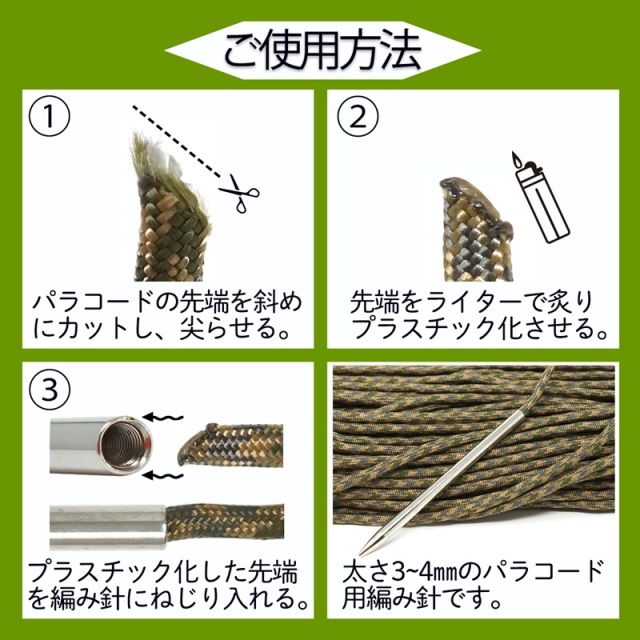 ご使用方法

①

パラコードの先端を斜めにカットし、尖らせる。

②

先端をライターで炙りプラスチック化させる。

③

プラスチック化した先端を編み針にねじり入れる。

太さ3~4㎜のパラコード用編み針です。