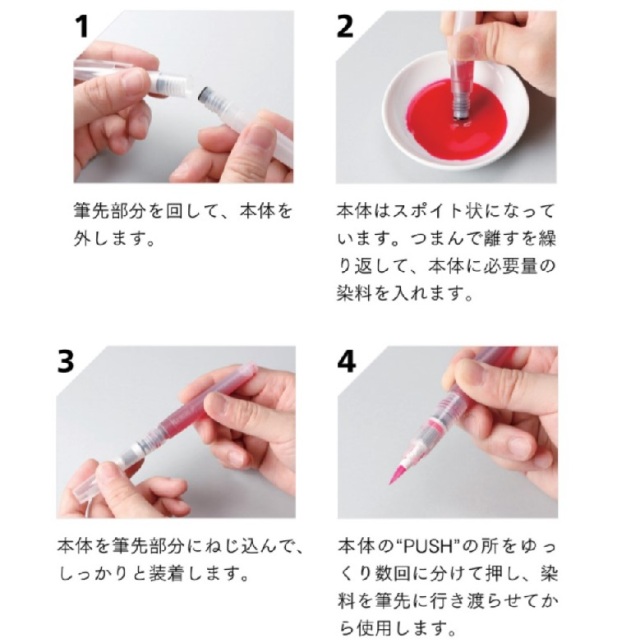 1

筆先部分を回して、本体を外します。

2

本体はスポイト状になっています。つまんで離すを繰り返して、本体に必要量の染料を入れます。

3

本体を筆先部分にねじ込んで、しっかりと装着します。

4

本体の“PUSH”の所をゆっくり数回に分けて押し、染料を筆先に行き渡らせてから使用します。