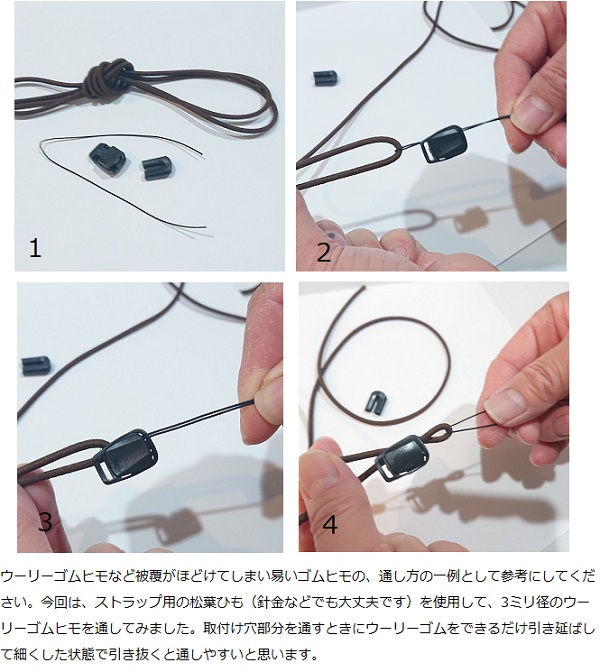 1

2

3

4

ウーリーゴムヒモなど被覆がほどけてしまい易いゴムヒモの、通し方の一例として参考にしてください。今回は、ストラップ用の松葉ひも（針金などでも大丈夫です）を使用して、3ミリ径のウーリーゴムヒモを通してみました。取付け穴部分を通すときにウーリーゴムをできるだけ引き延ばして細くした状態で引き抜くと通しやすいと思います。