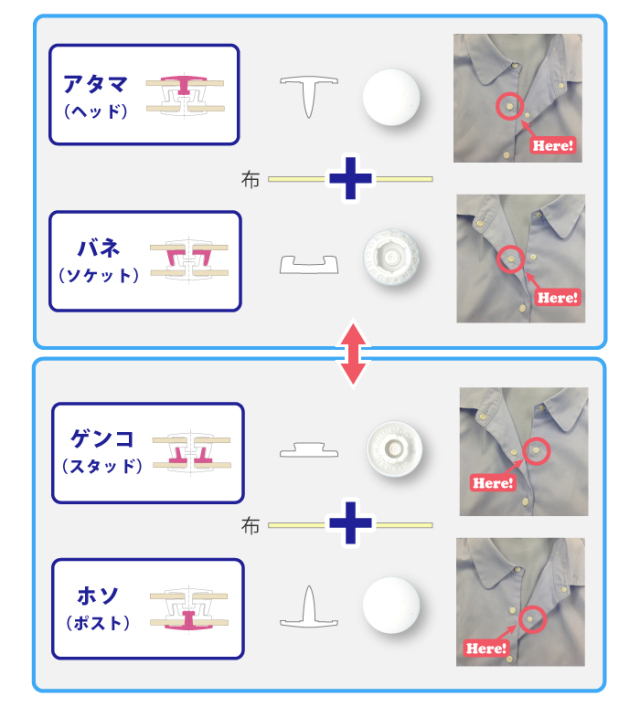 アタマ
(ヘッド)

Here!

布

バネ
(ソケット)

Here!

ゲンコ
(スタッド)

Here!

布

ホソ
(ポスト)

Here!