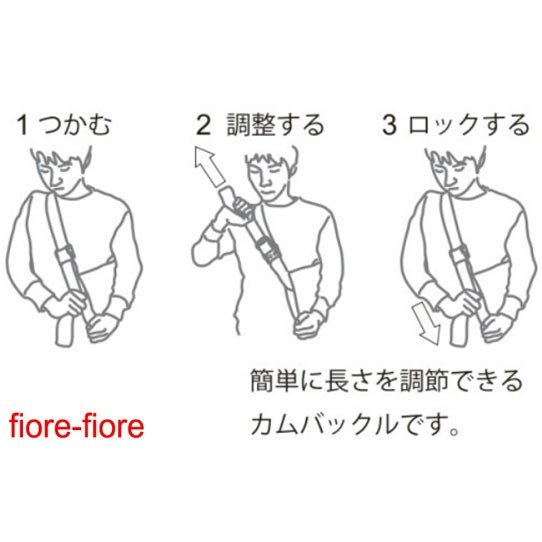 1 つかむ

2 調整する

3 ロックする

簡単に長さを調節できるカムバックルです。

fiore-fiore