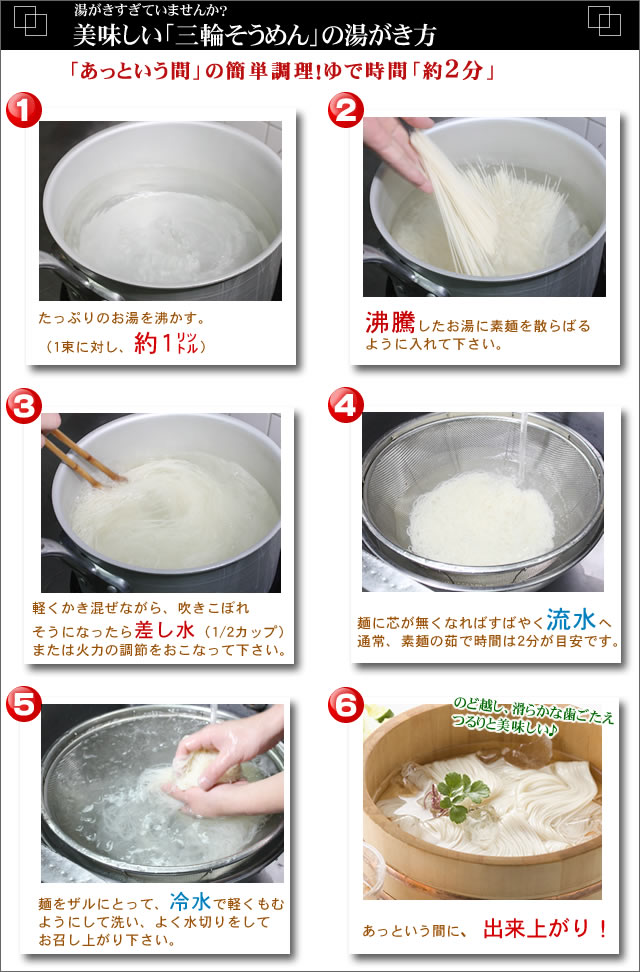 湯がきすぎていませんか?
美味しい「三輪そうめん」の湯がき方

「あっという間」の簡単調理!ゆで時間「約2分」

1
たっぷりのお湯を沸かす。
(1束に対し、約1リットル)

2
沸騰したお湯に素麺を散らばるように入れて下さい。

3
軽くかき混ぜながら、吹きこぼれそうになったら差し水(1/2カップ)または火力の調節をおこなって下さい。

4
麺に芯が無くなればすばやく流水へ
通常、素麺の茹で時間は2分が目安です。

5
麺をザルにとって、冷水で軽くもむようにして洗い、よく水切りをしてお召し上がり下さい。

6
のど越し、滑らかな歯ごたえ つるりと美味しい♪
あっという間に、出来上がり!