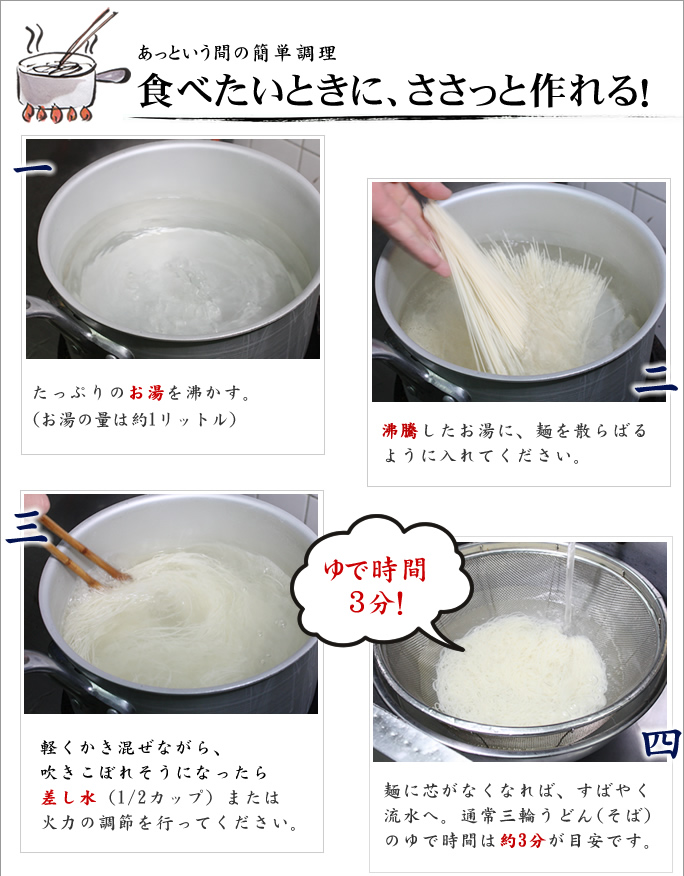 あっという間の簡単調理
食べたいときに、ささっと作れる!

一
たっぷりのお湯を沸かす。
(お湯の量は約1リットル)

二
沸騰したお湯に、麺を散らばるように入れてください。

三
軽くかき混ぜながら、吹きこぼれそうになったら差し水(1/2カップ)または火力の調節を行ってください。

ゆで時間
3分!

四
麺に芯がなくなれば、すばやく流水へ。通常三輪うどん(そば)のゆで時間は約3分が目安です。