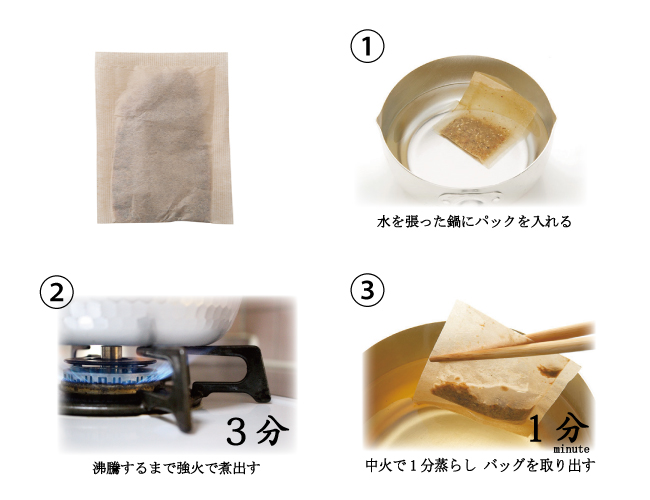 ①

水を張った鍋にパックを入れる

②

３分

沸騰するまで強火で煮出す

③

１分
minute

中火で１分蒸らし バッグを取り出す