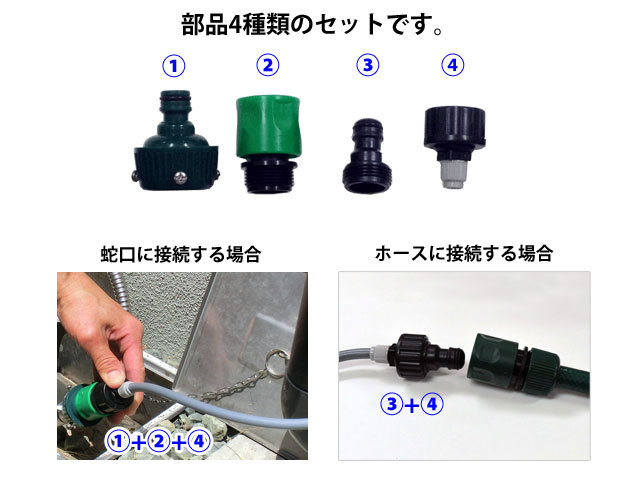 部品4種類のセットです。

①

②

③

④

蛇口に接続する場合

①+②+④

ホースに接続する場合

③+④