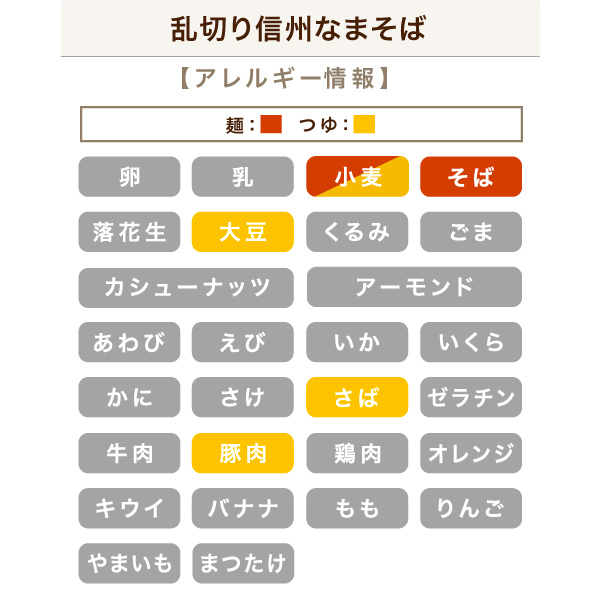 乱切り信州なまそば

【アレルギー情報】

麺：　つゆ：

卵
乳
小麦
そば
落花生
大豆
くるみ
ごま
カシューナッツ
アーモンド
あわび
えび
いか
いくら
かに
さけ
さば
ゼラチン
牛肉
豚肉
鶏肉
オレンジ
キウイ
バナナ
もも
りんご
やまいも
まつたけ