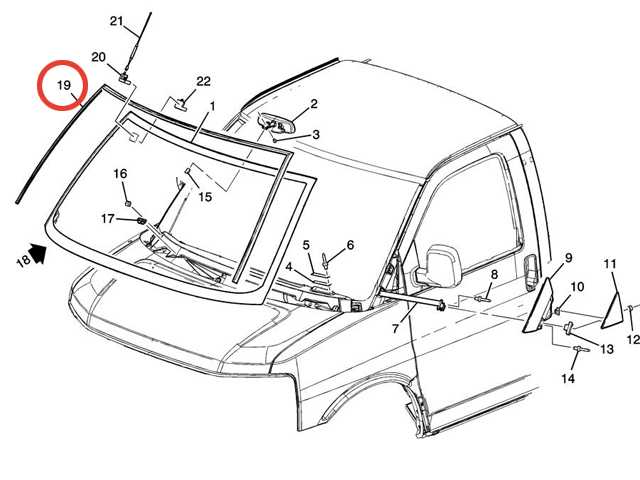 21
20
19
22
1
2
3
16
15
17
18
5
6
4
8
9
11
10
7
13
12
14