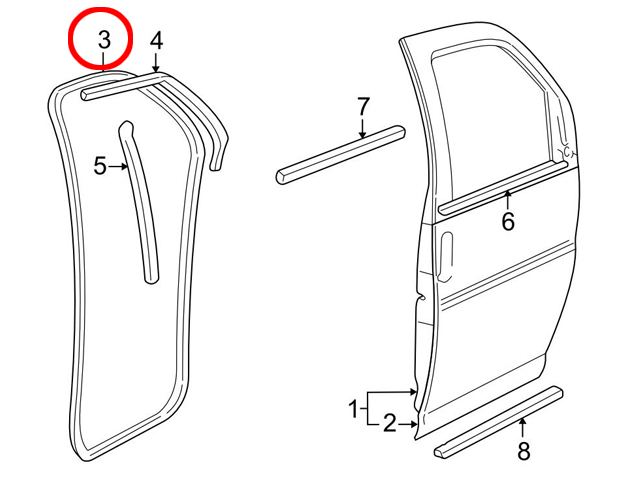 3
4
5
7
6
1
2
8