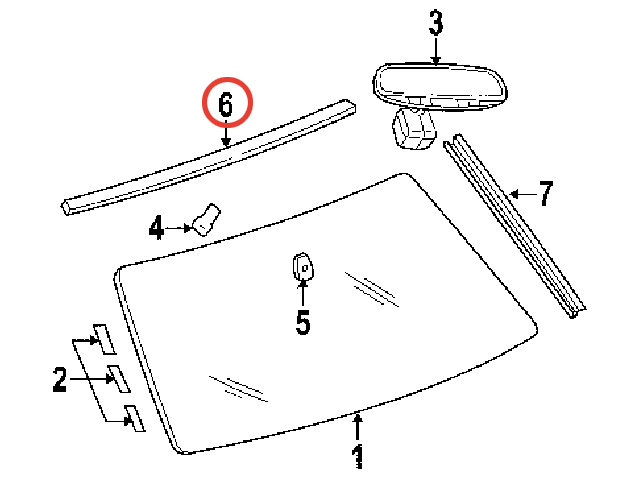 3
6
7
4
5
2
1