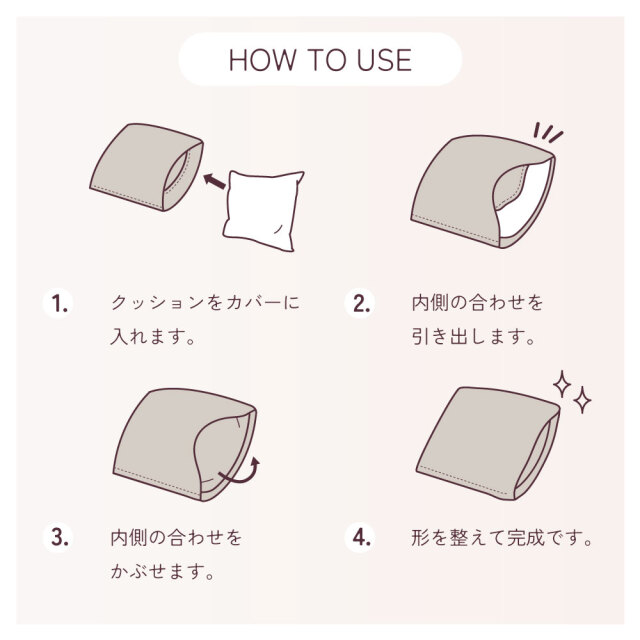 HOW TO USE

1. クッションをカバーに入れます。

2. 内側の合わせを引き出します。

3. 内側の合わせをかぶせます。

4. 形を整えて完成です。