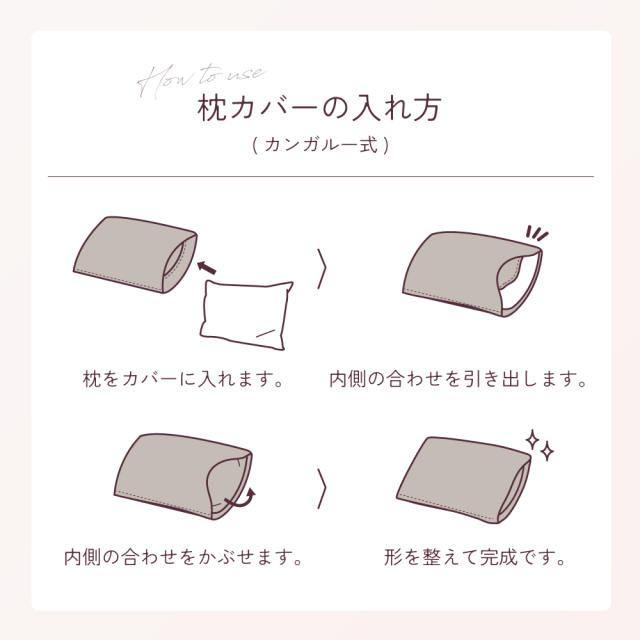 How to use
枕カバーの入れ方
( カンガルー式 )

枕をカバーに入れます。

内側の合わせを引き出します。

内側の合わせをかぶせます。

形を整えて完成です。