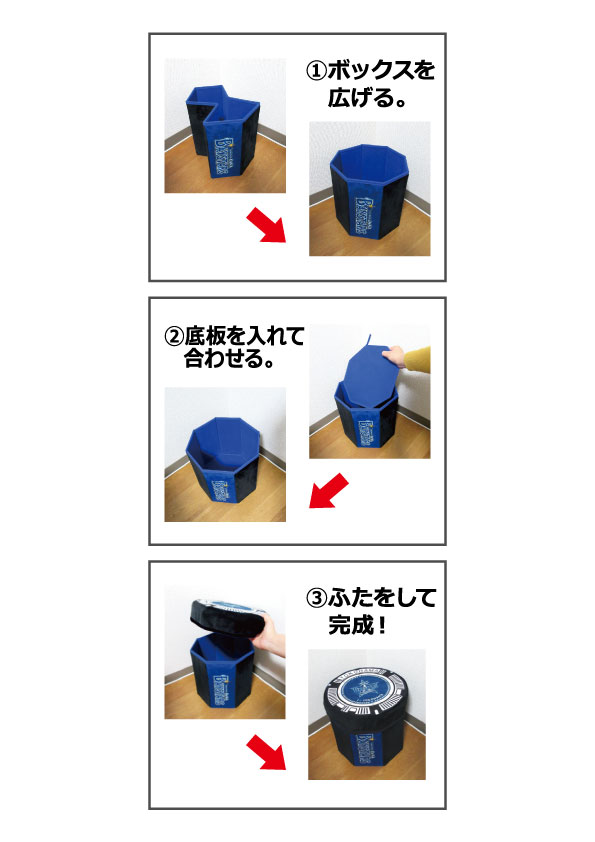 ①ボックスを広げる。

②底板を入れて合わせる。

③ふたをして完成！