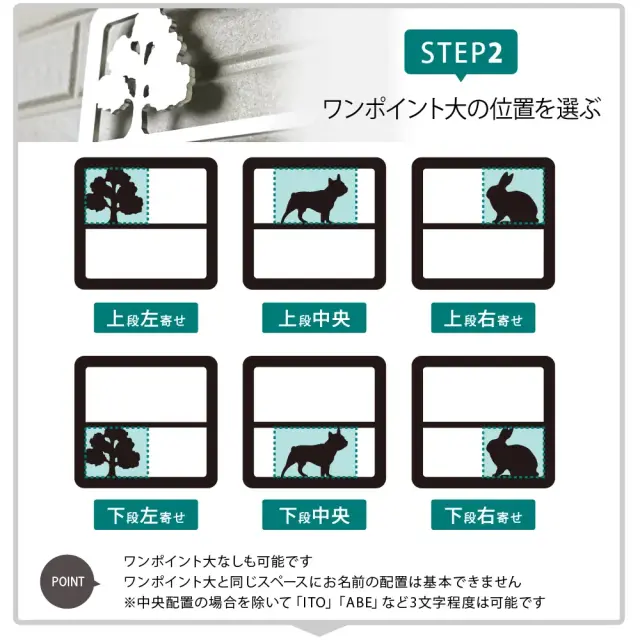 STEP2

ワンポイント大の位置を選ぶ

上段左寄せ

上段中央

上段右寄せ

下段左寄せ

下段中央

下段右寄せ

POINT

ワンポイント大なしも可能です
ワンポイント大と同じスペースにお名前の配置は基本できません
※中央配置の場合を除いて「ITO」「ABE」など3文字程度は可能です