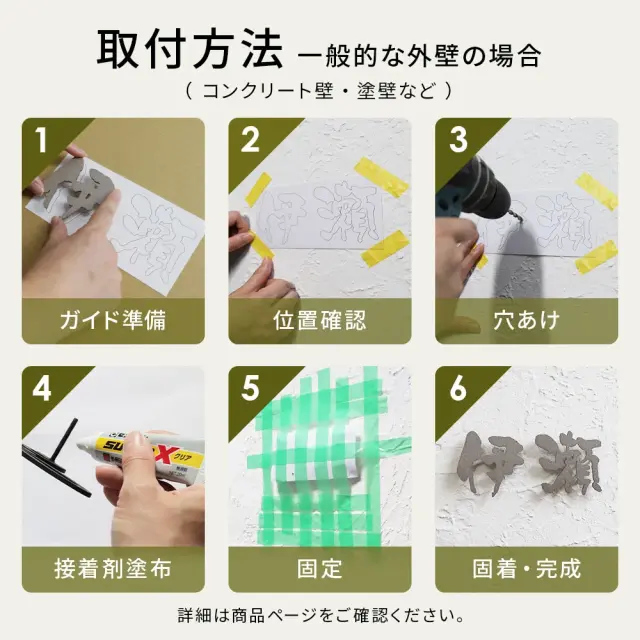 取付方法 一般的な外壁の場合
（ コンクリート壁・塗壁など ）

1
伊瀬
ガイド準備

2
伊瀬
位置確認

3
伊瀬
穴あけ

4
SUPER X クリア
接着剤塗布

5
固定

6
伊瀬
固着・完成

詳細は商品ページをご確認ください。