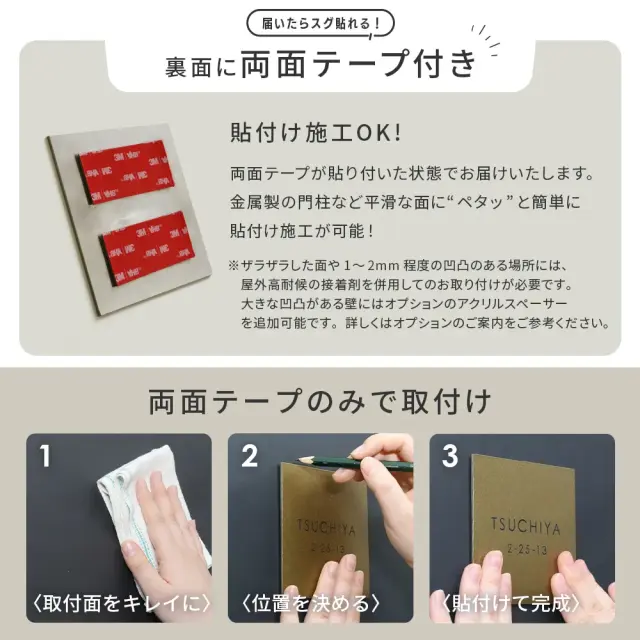 届いたらスグ貼れる！

裏面に両面テープ付き

3M VHB

貼付け施工OK!

両面テープが貼り付いた状態でお届けいたします。金属製の門柱など平滑な面に“ペタッ”と簡単に貼付け施工が可能！

※ザラザラした面や 1～2mm 程度の凹凸のある場所には、屋外高耐候の接着剤を併用してのお取り付けが必要です。大きな凹凸がある壁にはオプションのアクリルスペーサーを追加可能です。詳しくはオプションのご案内をご参考ください。

両面テープのみで取付け

1
〈取付面をキレイに〉

2
TSUCHIYA
2-25-13
〈位置を決める〉

3
TSUCHIYA
2-25-13
〈貼付けて完成〉