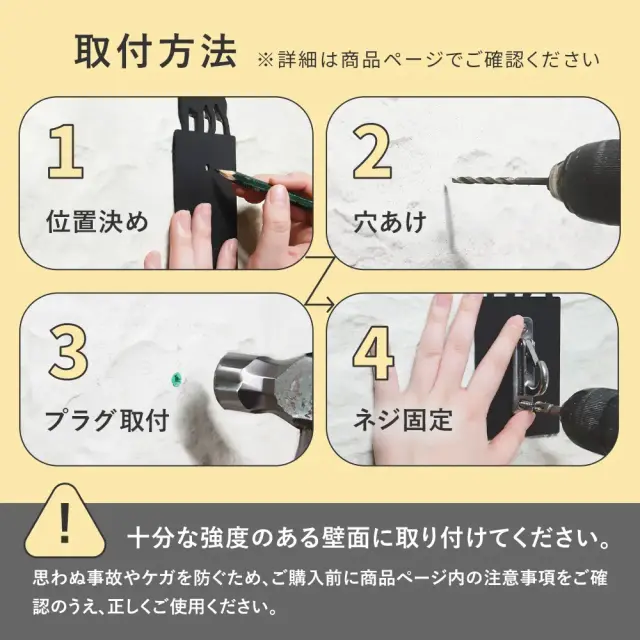 取付方法 ※詳細は商品ページでご確認ください

1
位置決め

2
穴あけ

3
プラグ取付

4
ネジ固定

!

十分な強度のある壁面に取り付けてください。

思わぬ事故やケガを防ぐため、ご購入前に商品ページ内の注意事項をご確認のうえ、正しくご使用ください。