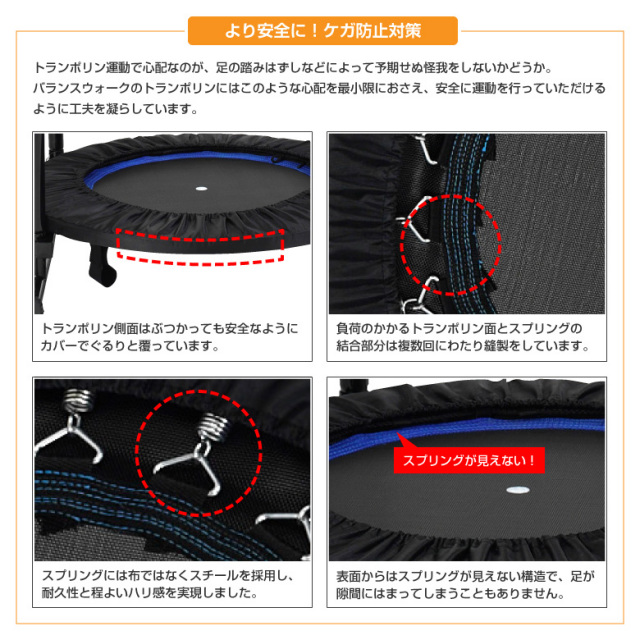 より安全に！ケガ防止対策

トランポリン運動で心配なのが、足の踏みはずしなどによって予期せぬ怪我をしないかどうか。
バランスウォークのトランポリンにはこのような心配を最小限におさえ、安全に運動を行っていただけるように工夫を凝らしています。

トランポリン側面はぶつかっても安全なようにカバーでぐるりと覆っています。

負荷のかかるトランポリン面とスプリングの結合部分は複数回にわたり縫製をしています。

スプリングには布ではなくスチールを採用し、耐久性と程よいハリ感を実現しました。

スプリングが見えない！

表面からはスプリングが見えない構造で、足が隙間にはまってしまうこともありません。