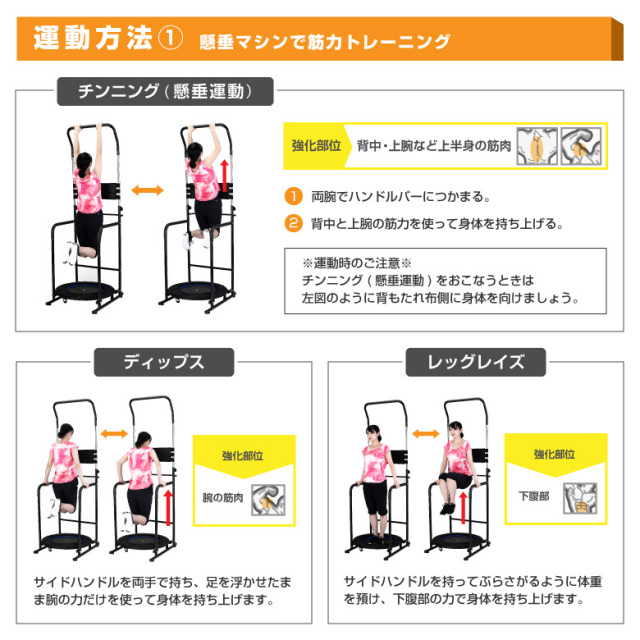 運動方法① 懸垂マシンで筋力トレーニング

チンニング（懸垂運動）

強化部位 背中・上腕など上半身の筋肉

1 両腕でハンドルバーにつかまる。

2 背中と上腕の筋力を使って身体を持ち上げる。

※運動時のご注意※
チンニング（懸垂運動）をおこなうときは
左図のように背もたれ布側に身体を向けましょう。

ディップス

強化部位

腕の筋肉

サイドハンドルを両手で持ち、足を浮かせたまま腕の力だけを使って身体を持ち上げます。

レッグレイズ

強化部位

下腹部

サイドハンドルを持ってぶらさがるように体重を預け、下腹部の力で身体を持ち上げます。