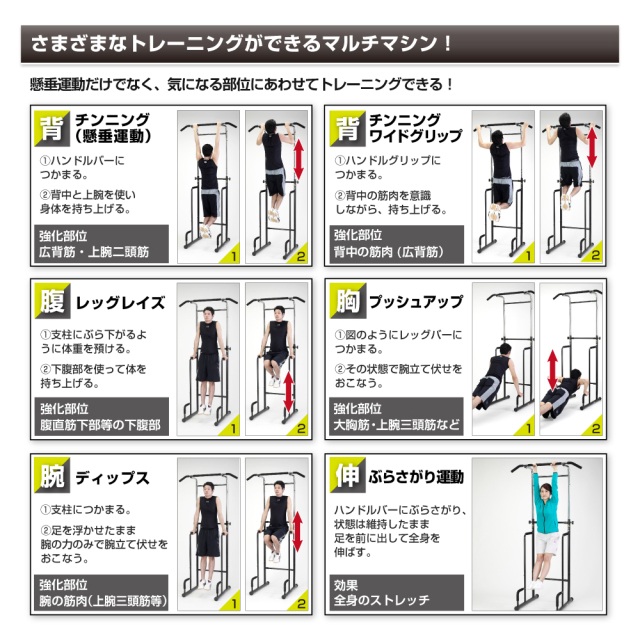 さまざまなトレーニングができるマルチマシン！

懸垂運動だけでなく、気になる部位にあわせてトレーニングできる！

背 チンニング（懸垂運動）

①ハンドルバーにつかまる。

②背中と上腕を使い身体を持ち上げる。

強化部位
広背筋・上腕二頭筋

1 2

背 チンニング ワイドグリップ

①ハンドルグリップにつかまる。

②背中の筋肉を意識しながら、持ち上げる。

強化部位
背中の筋肉（広背筋）

1 2

腹 レッグレイズ

①支柱にぶら下がるように体重を預ける。

②下腹部を使って体を持ち上げる。

強化部位
腹直筋下部等の下腹部

1 2

胸 プッシュアップ

①図のようにレッグバーにつかまる。

②その状態で腕立て伏せをおこなう。

強化部位
大胸筋・上腕三頭筋など

1 2

腕 ディップス

①支柱につかまる。

②足を浮かせたまま腕の力のみで腕立て伏せをおこなう。

強化部位
腕の筋肉（上腕三頭筋等）

1 2

伸 ぶらさがり運動

ハンドルバーにぶらさがり、状態は維持したまま足を前に出して全身を伸ばす。

効果
全身のストレッチ