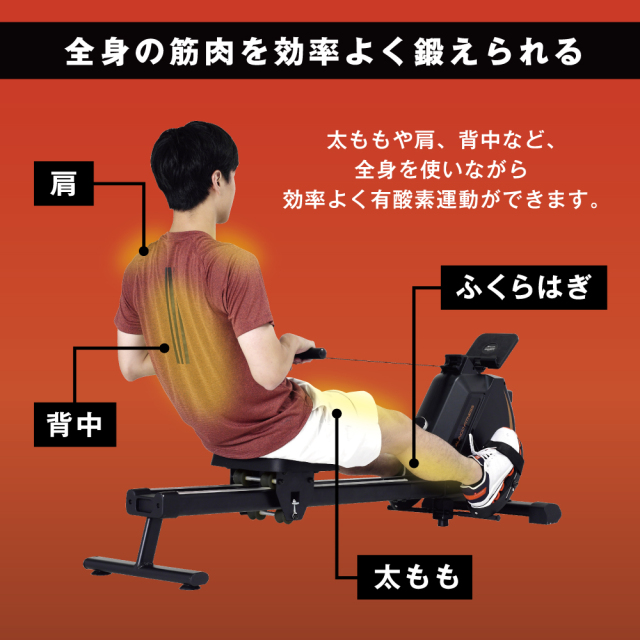 全身の筋肉を効率よく鍛えられる

太ももや肩、背中など、
全身を使いながら
効率よく有酸素運動ができます。

肩

ふくらはぎ

背中

太もも