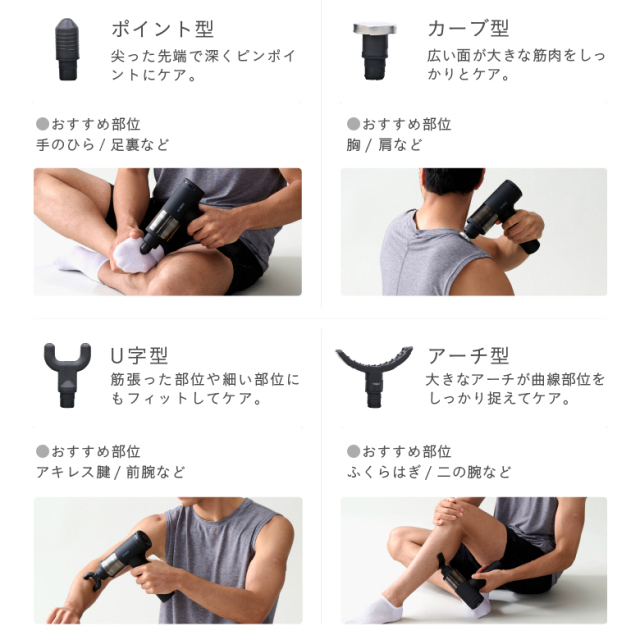 ポイント型
尖った先端で深くピンポイントにケア。

●おすすめ部位
手のひら / 足裏など

カーブ型
広い面が大きな筋肉をしっかりとケア。

●おすすめ部位
胸 / 肩など

U字型
筋張った部位や細い部位にもフィットしてケア。

●おすすめ部位
アキレス腱 / 前腕など

アーチ型
大きなアーチが曲線部位をしっかり捉えてケア。

●おすすめ部位
ふくらはぎ / 二の腕など