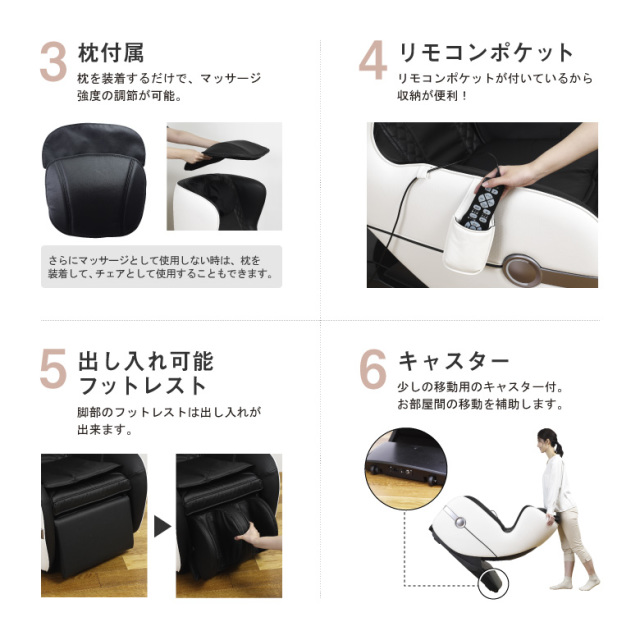 3 枕付属

枕を装着するだけで、マッサージ強度の調節が可能。

さらにマッサージとして使用しない時は、枕を装着して、チェアとして使用することもできます。

4 リモコンポケット

リモコンポケットが付いているから収納が便利！

5 出し入れ可能フットレスト

脚部のフットレストは出し入れが出来ます。

6 キャスター

少しの移動用のキャスター付。お部屋間の移動を補助します。