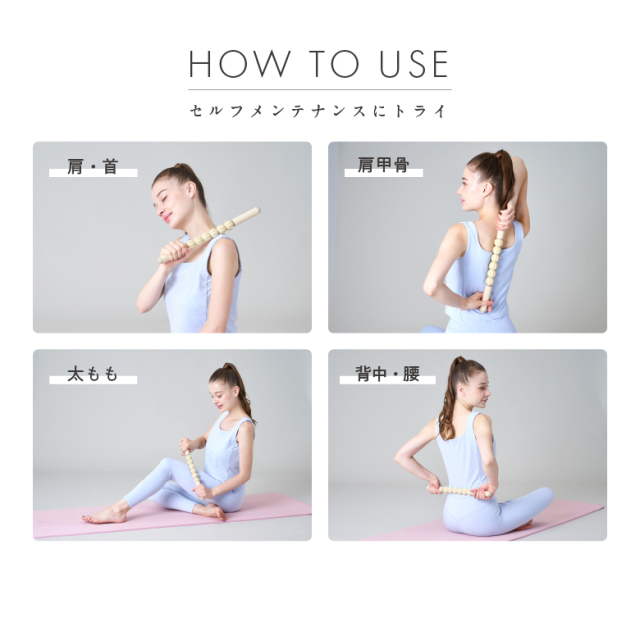 HOW TO USE

セルフメンテナンスにトライ

肩・首

肩甲骨

太もも

背中・腰