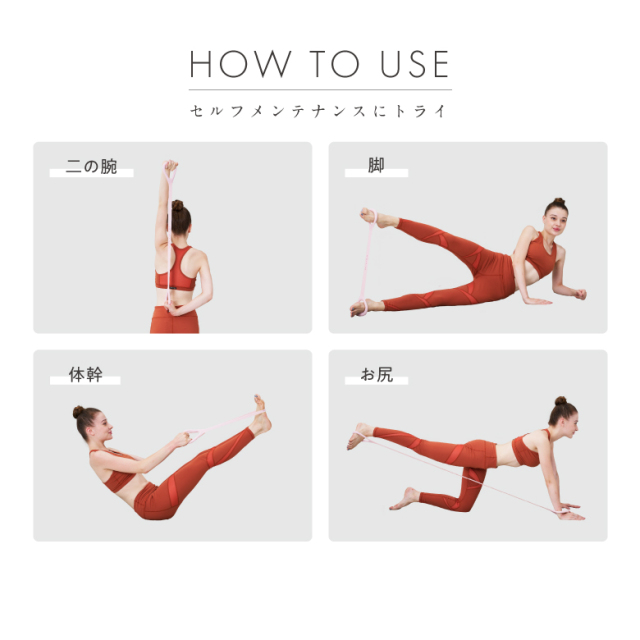 HOW TO USE

セルフメンテナンスにトライ

二の腕

脚

体幹

お尻