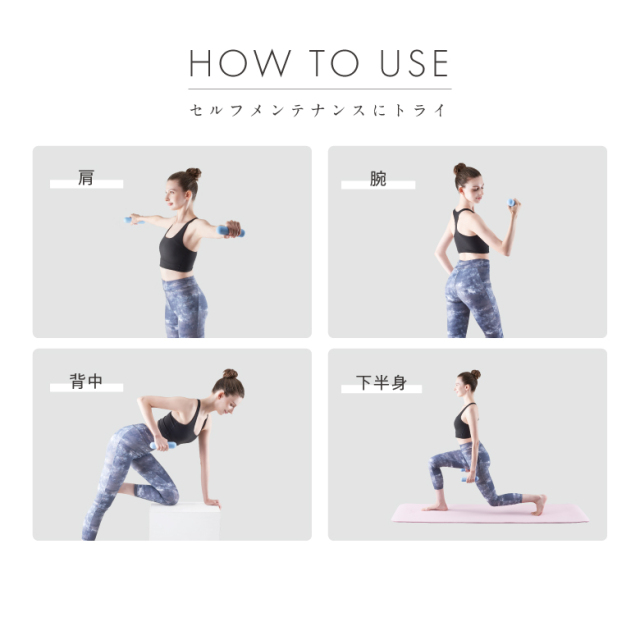 HOW TO USE

セルフメンテナンスにトライ

肩

腕

背中

下半身