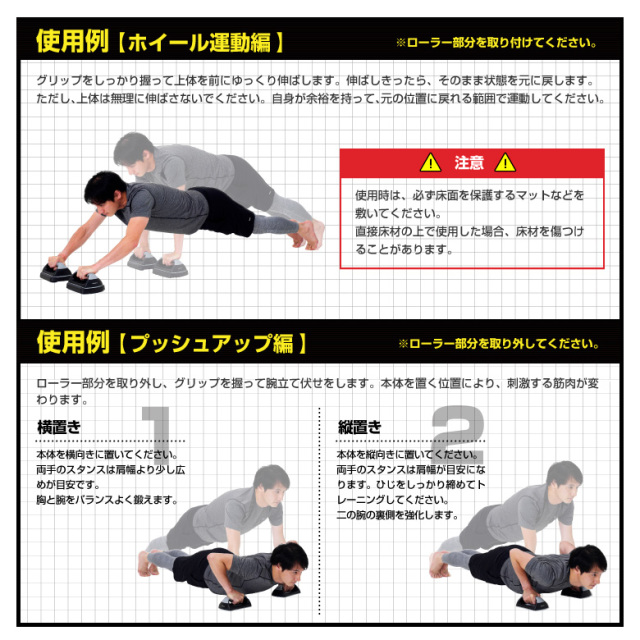 使用例【ホイール運動編】

※ローラー部分を取り付けてください。

グリップをしっかり握って上体を前にゆっくり伸ばします。伸ばしきったら、そのまま状態を元に戻します。ただし、上体は無理に伸ばさないでください。自身が余裕を持って、元の位置に戻れる範囲で運動してください。

注意

使用時は、必ず床面を保護するマットなどを敷いてください。
直接床材の上で使用した場合、床材を傷つけることがあります。

使用例【プッシュアップ編】

※ローラー部分を取り外してください。

ローラー部分を取り外し、グリップを握って腕立て伏せをします。本体を置く位置により、刺激する筋肉が変わります。

1

横置き

本体を横向きに置いてください。
両手のスタンスは肩幅より少し広めが目安です。
胸と腕をバランスよく鍛えます。

2

縦置き

本体を縦向きに置いてください。
両手のスタンスは肩幅が目安になります。ひじをしっかり締めてトレーニングしてください。
二の腕の裏側を強化します。