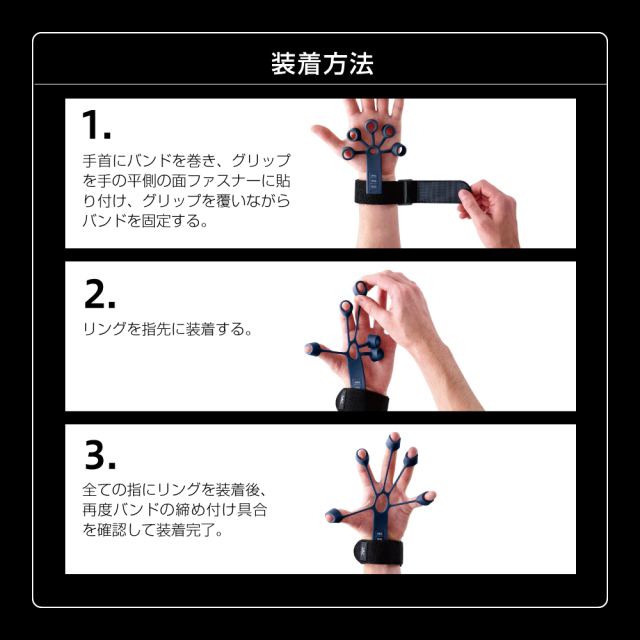 装着方法

1.

手首にバンドを巻き、グリップを手の平側の面ファスナーに貼り付け、グリップを覆いながらバンドを固定する。

2.

リングを指先に装着する。

3.

全ての指にリングを装着後、再度バンドの締め付け具合を確認して装着完了。