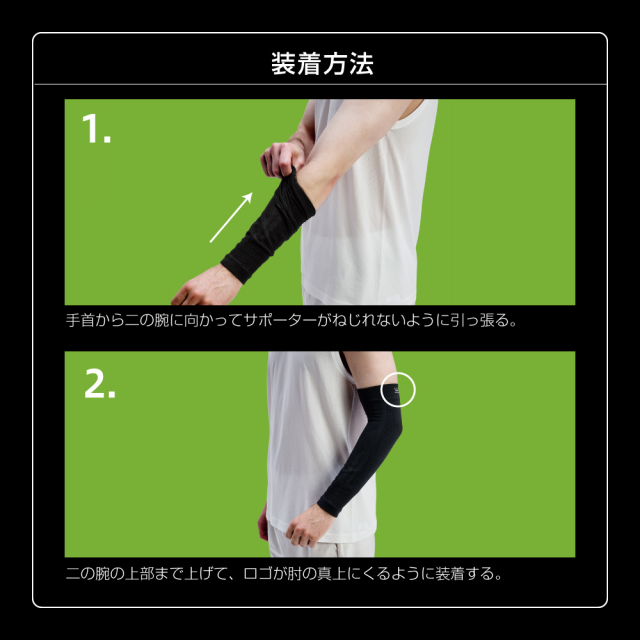 装着方法

1.

手首から二の腕に向かってサポーターがねじれないように引っ張る。

2.

二の腕の上部まで上げて、ロゴが肘の真上にくるように装着する。