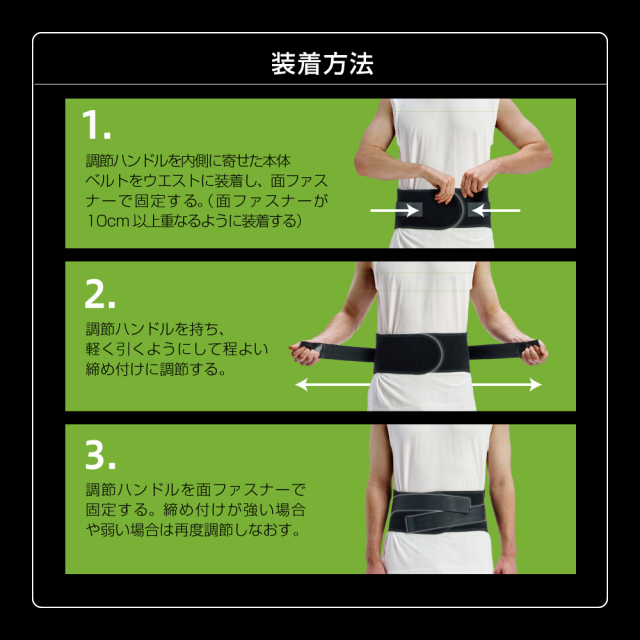 装着方法

1.

調節ハンドルを内側に寄せた本体ベルトをウエストに装着し、面ファスナーで固定する。(面ファスナーが10cm 以上重なるように装着する)

2.

調節ハンドルを持ち、軽く引くようにして程よい締め付けに調節する。

3.

調節ハンドルを面ファスナーで固定する。締め付けが強い場合や弱い場合は再度調節しなおす。