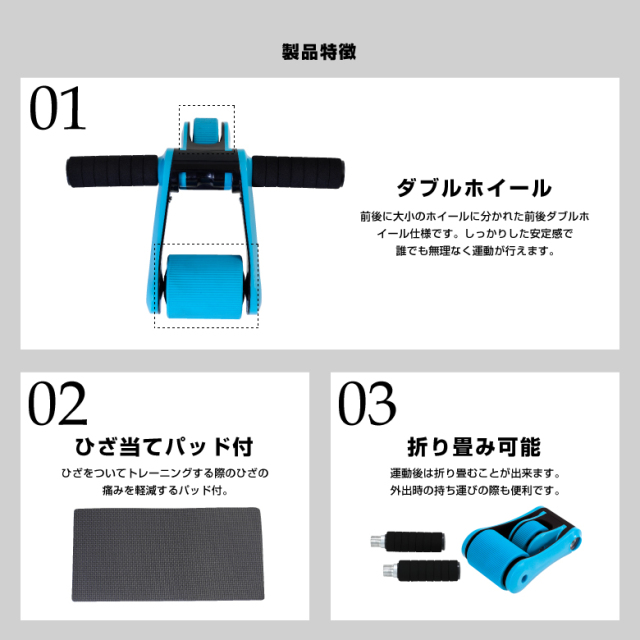 製品特徴

01

ダブルホイール

前後に大小のホイールに分かれた前後ダブルホイール仕様です。しっかりした安定感で誰でも無理なく運動が行えます。

02

ひざ当てパッド付

ひざをついてトレーニングする際のひざの痛みを軽減するパッド付。

03

折り畳み可能

運動後は折り畳むことが出来ます。外出時の持ち運びの際も便利です。