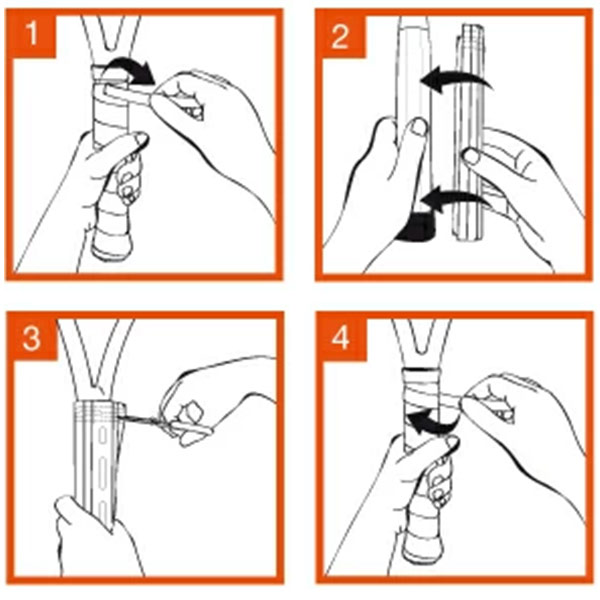 1

2

3

4