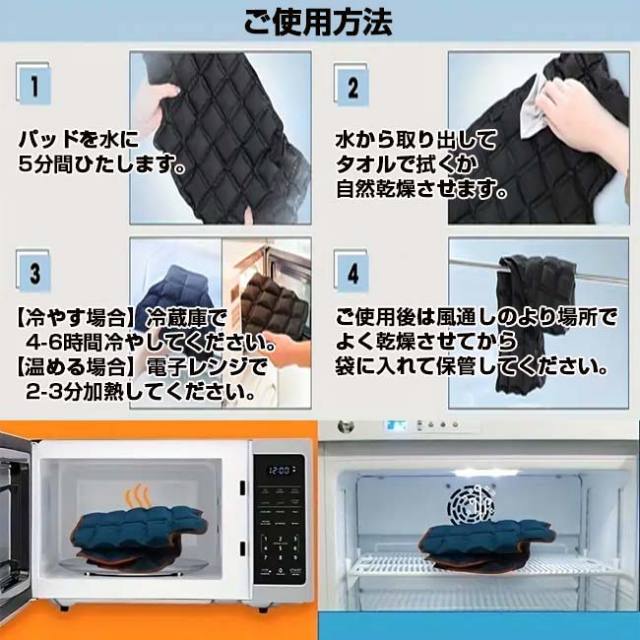 ご使用方法

1

パッドを水に
5分間ひたします。

2

水から取り出して
タオルで拭くか
自然乾燥させます。

3

【冷やす場合】冷蔵庫で
4-6時間冷やしてください。
【温める場合】電子レンジで
2-3分加熱してください。

4

ご使用後は風通しのより場所で
よく乾燥させてから
袋に入れて保管してください。

12:00