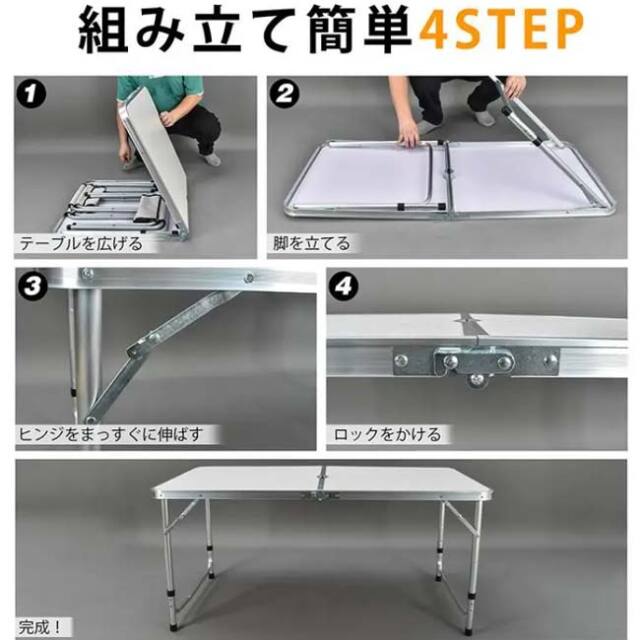 組み立て簡単4STEP

1
テーブルを広げる

2
脚を立てる

3
ヒンジをまっすぐに伸ばす

4
ロックをかける

完成！