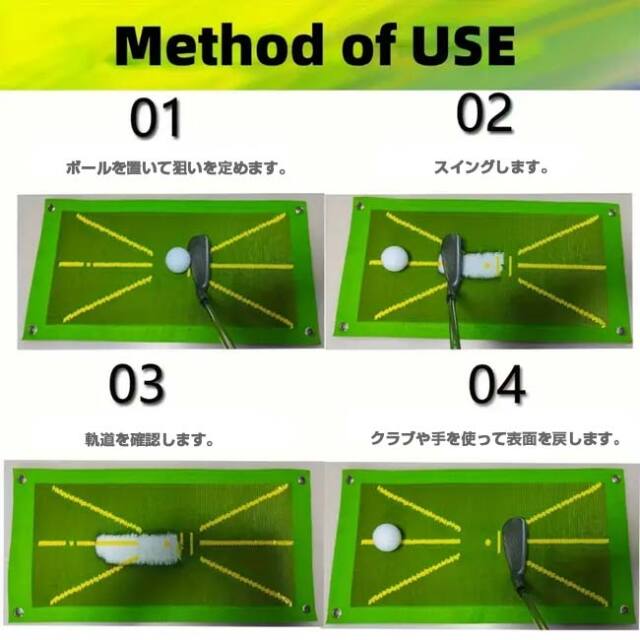 Method of USE

01

ボールを置いて狙いを定めます。

02

スイングします。

03

軌道を確認します。

04

クラブや手を使って表面を戻します。