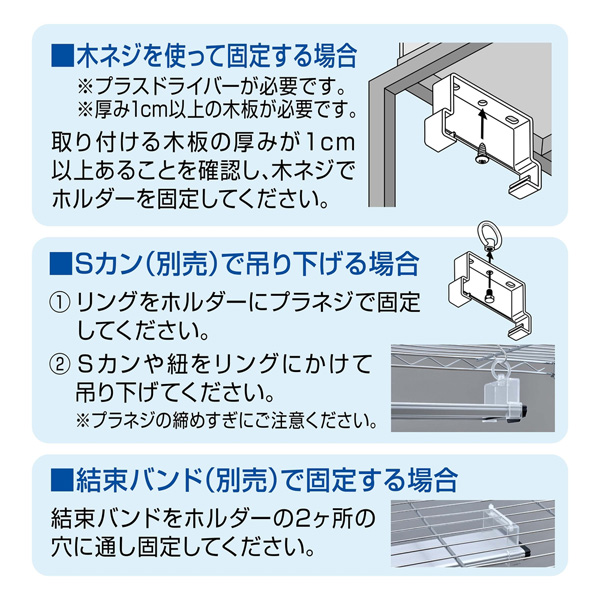 ■木ネジを使って固定する場合
※プラスドライバーが必要です。
※厚み1cm以上の木板が必要です。

取り付ける木板の厚みが1cm以上あることを確認し、木ネジでホルダーを固定してください。

■Sカン(別売)で吊り下げる場合
① リングをホルダーにプラネジで固定してください。
② Sカンや紐をリングにかけて吊り下げてください。
※プラネジの締めすぎにご注意ください。

■結束バンド(別売)で固定する場合
結束バンドをホルダーの2ヶ所の穴に通し固定してください。