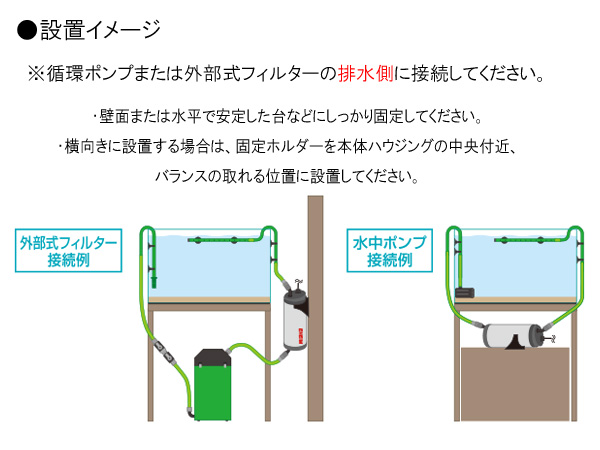 ●設置イメージ

※循環ポンプまたは外部式フィルターの排水側に接続してください。

・壁面または水平で安定した台などにしっかり固定してください。

・横向きに設置する場合は、固定ホルダーを本体ハウジングの中央付近、バランスの取れる位置に設置してください。

外部式フィルター接続例

水中ポンプ接続例