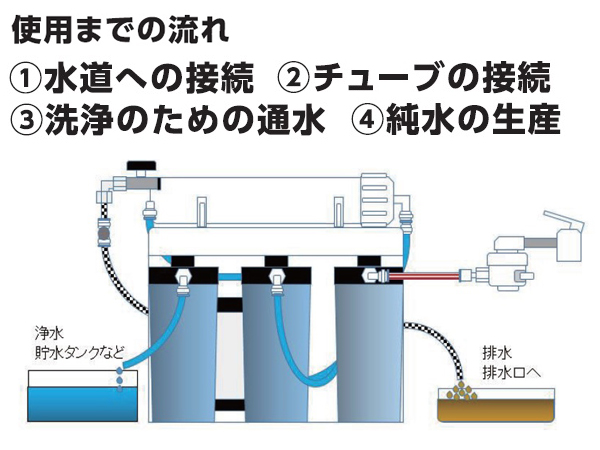 使用までの流れ

①水道への接続　②チューブの接続
③洗浄のための通水　④純水の生産

浄水
貯水タンクなど

排水
排水口へ