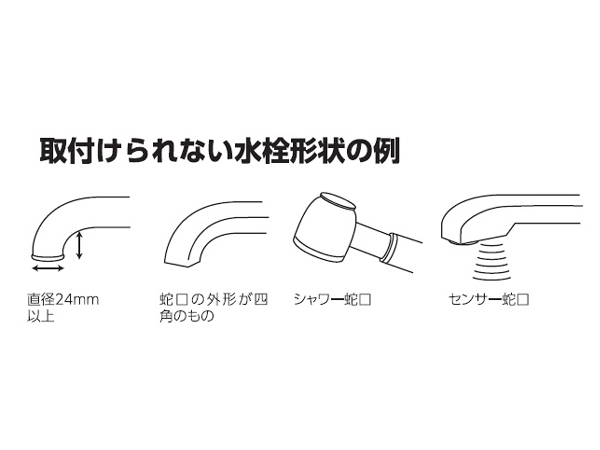 取付けられない水栓形状の例

直径24mm以上

蛇口の外形が四角のもの

シャワー蛇口

センサー蛇口