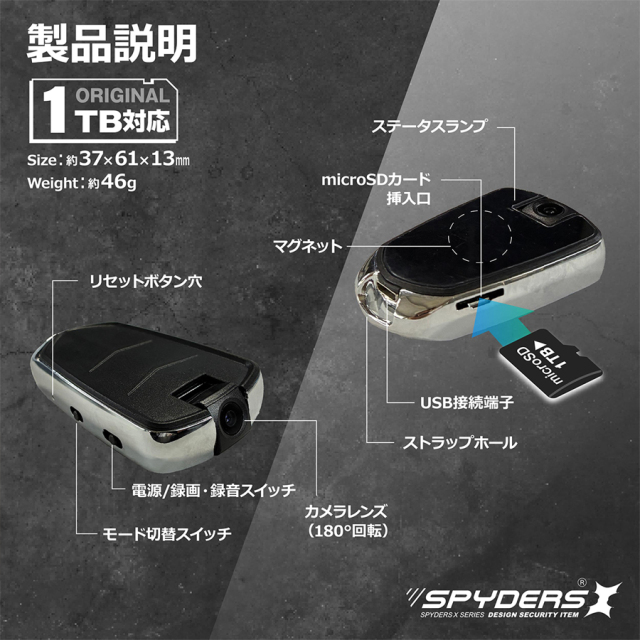 製品説明

1 ORIGINAL TB対応

Size：約37×61×13㎜
Weight：約46g

ステータスランプ

microSDカード挿入口

マグネット

リセットボタン穴

microSD 1TB

USB接続端子

ストラップホール

電源/録画・録音スイッチ

カメラレンズ（180°回転）

モード切替スイッチ

SPYDERS X ®
SPYDERS X SERIES DESIGN SECURITY ITEM