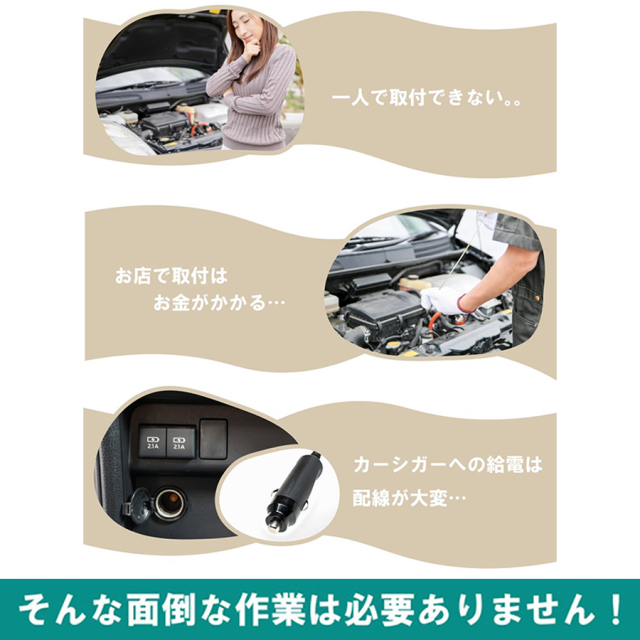 一人で取付できない。。

お店で取付は
お金がかかる…

2.1A 2.1A

カーシガーへの給電は
配線が大変…

そんな面倒な作業は必要ありません！