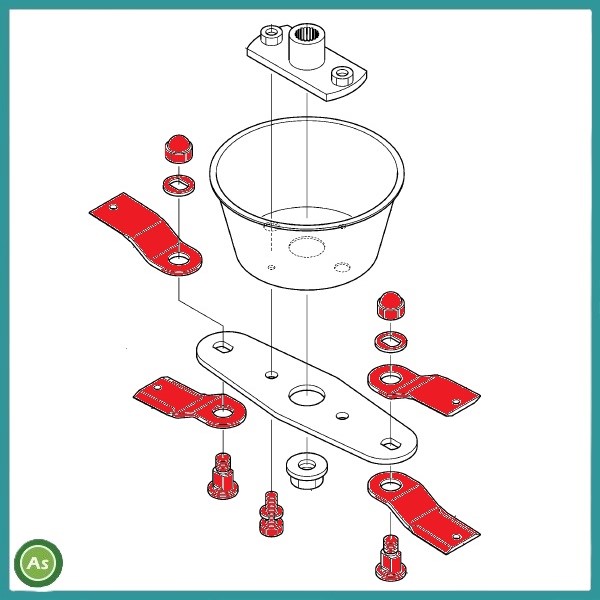 As