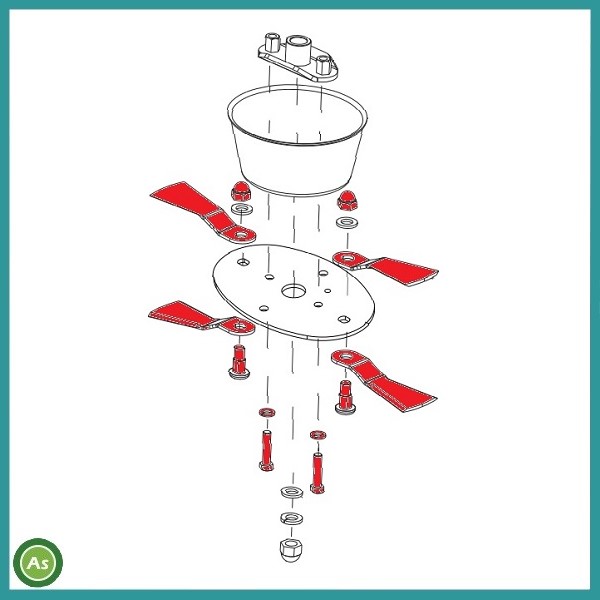 As