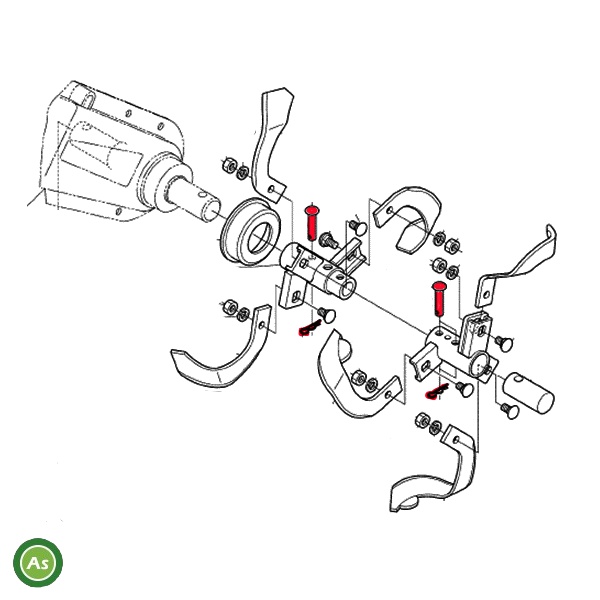 As