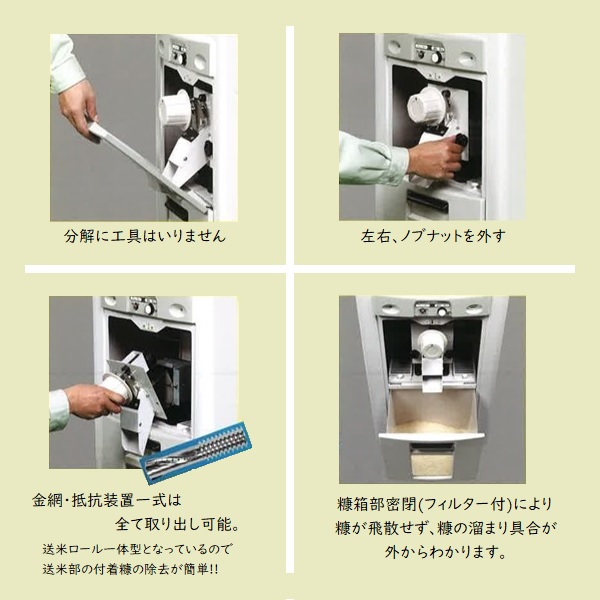 分解に工具はいりません

左右、ノブナットを外す

金網・抵抗装置一式は
全て取り出し可能。

送米ロール一体型となっているので
送米部の付着糠の除去が簡単!!

糠箱部密閉(フィルター付)により
糠が飛散せず、糠の溜まり具合が
外からわかります。